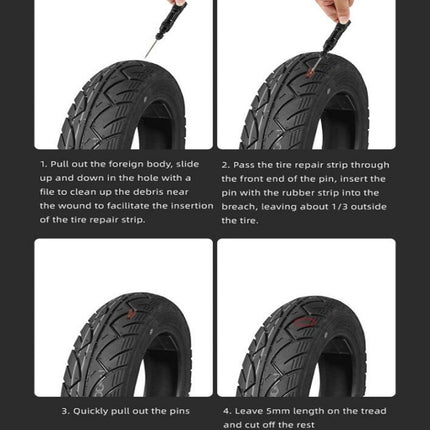 1. Pull out the foreign body, slide up and down in the hole with a file to clean up the debris near the wound to facilitate the insertion of the tire repair strip.

2. Pass the tire repair strip through the front end of the pin, insert the pin with the rubber strip into the breach, leaving about 1/3 outside the tire.

3. Quickly pull out the pins

4. Leave 5mm length on the tread and cut off the rest