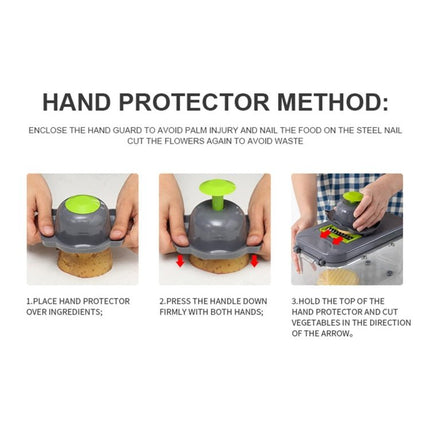 HAND PROTECTOR METHOD:

ENCLOSE THE HAND GUARD TO AVOID PALM INJURY AND NAIL THE FOOD ON THE STEEL NAIL
CUT THE FLOWERS AGAIN TO AVOID WASTE

1.PLACE HAND PROTECTOR OVER INGREDIENTS;

2.PRESS THE HANDLE DOWN FIRMLY WITH BOTH HANDS;

3.HOLD THE TOP OF THE HAND PROTECTOR AND CUT VEGETABLES IN THE DIRECTION OF THE ARROW。