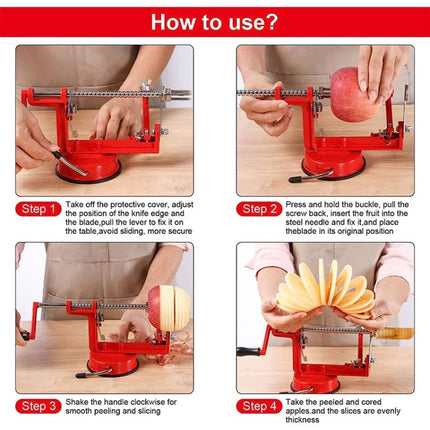 How to use?

Step 1 Take off the protective cover, adjust the position of the knife edge and the blade,pull the lever to fix it on the table,avoid sliding, more secure

Step 2 Press and hold the buckle, pull the screw back, insert the fruit into the steel needle and fix it,and place theblade in its original position

Step 3 Shake the handle clockwise for smooth peeling and slicing

Step 4 Take the peeled and cored apples.and the slices are evenly thickness