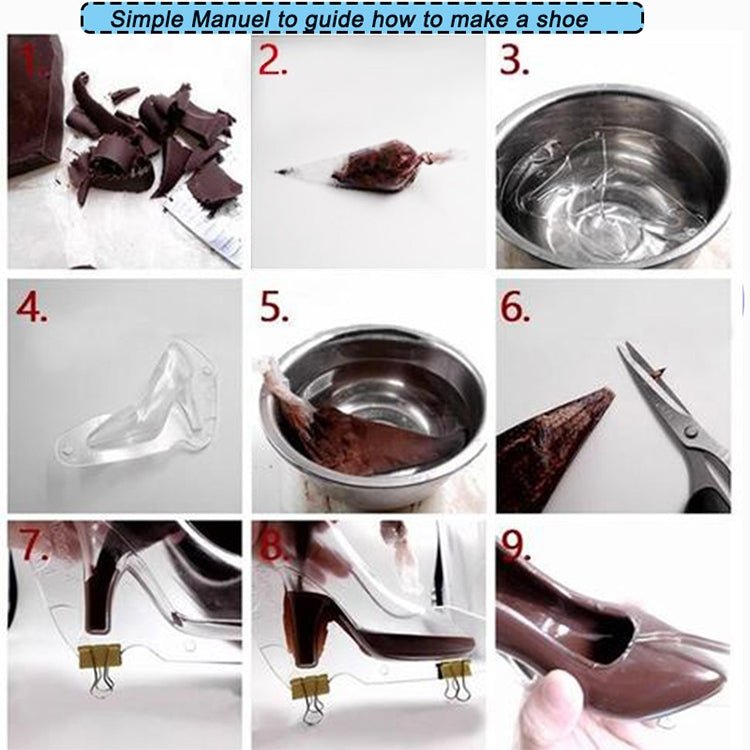 Simple Manuel to guide how to make a shoe

1.

2.

3.

4.

5.

6.

7.

8.

9.