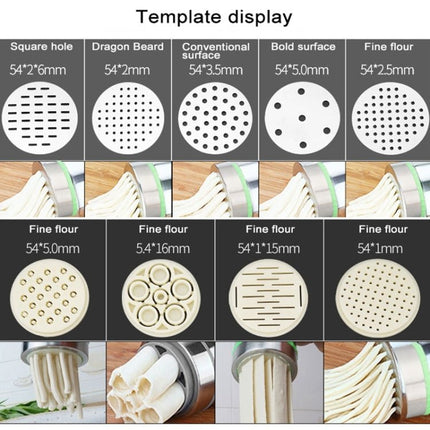 Template display

Square hole
54*2*6mm

Dragon Beard
54*2mm

Conventional surface
54*3.5mm

Bold surface
54*5.0mm

Fine flour
54*2.5mm

Fine flour
54*5.0mm

Fine flour
5.4*16mm

Fine flour
54*1*15mm

Fine flour
54*1mm