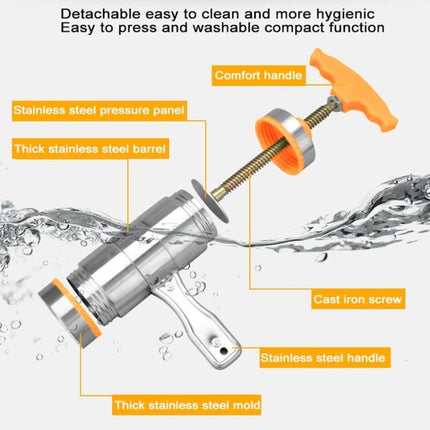 Detachable easy to clean and more hygienic
Easy to press and washable compact function

Comfort handle

Stainless steel pressure panel

Thick stainless steel barrel

Cast iron screw

Stainless steel handle

Thick stainless steel mold