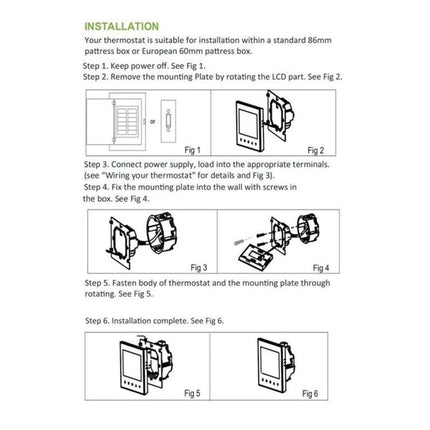 INSTALLATION

Your thermostat is suitable for installation within a standard 86mm pattress box or European 60mm pattress box.

Step 1. Keep power off. See Fig 1.
Step 2. Remove the mounting Plate by rotating the LCD part. See Fig 2.

or

Fig 1

Fig 2

Step 3. Connect power supply, load into the appropriate terminals. (see "Wiring your thermostat" for details and Fig 3).
Step 4. Fix the mounting plate into the wall with screws in the box. See Fig 4.

Fig 3

Fig 4

Step 5. Fasten body of thermostat and the mounting plate through rotating. See Fig 5.

Step 6. Installation complete. See Fig 6.

Fig 5

Fig 6