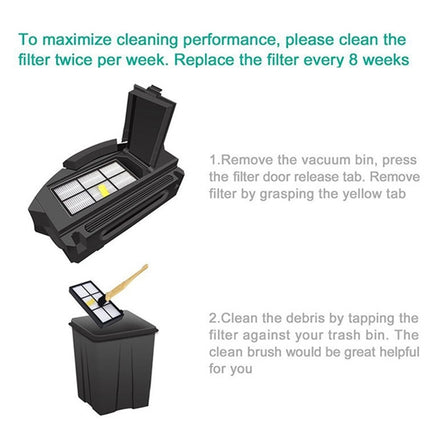 To maximize cleaning performance, please clean the filter twice per week. Replace the filter every 8 weeks

1.Remove the vacuum bin, press the filter door release tab. Remove filter by grasping the yellow tab

2.Clean the debris by tapping the filter against your trash bin. The clean brush would be great helpful for you