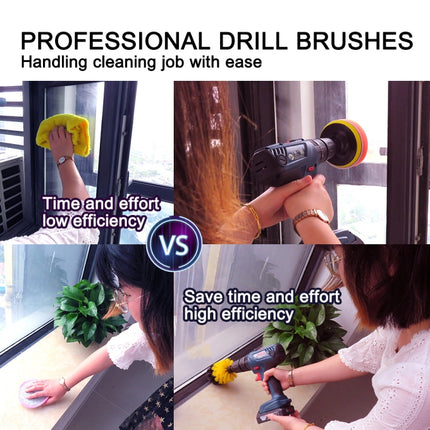 PROFESSIONAL DRILL BRUSHES
Handling cleaning job with ease

Time and effort
low efficiency

VS

Save time and effort
high efficiency