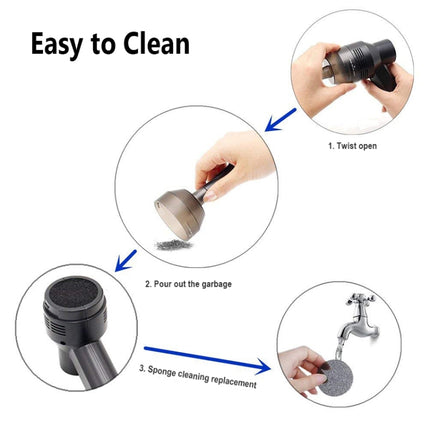 Easy to Clean

1. Twist open

2. Pour out the garbage

3. Sponge cleaning replacement