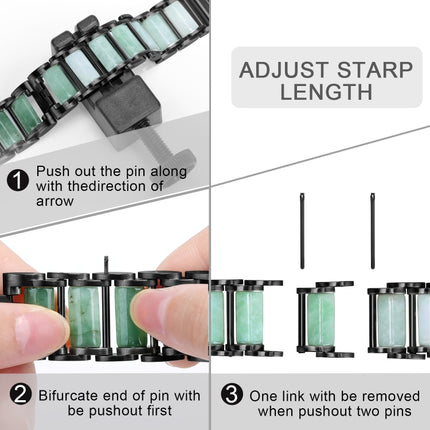 ADJUST STARP LENGTH

1 Push out the pin along with thedirection of arrow

2 Bifurcate end of pin with be pushout first

3 One link with be removed when pushout two pins