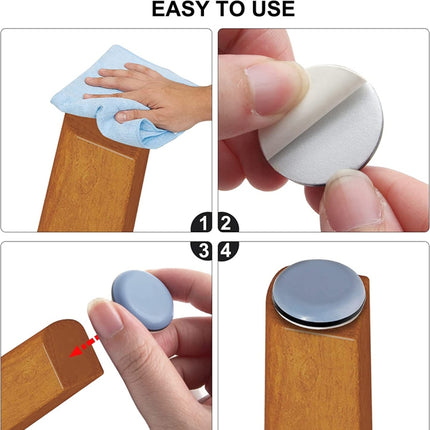 EASY TO USE

1 2

3 4