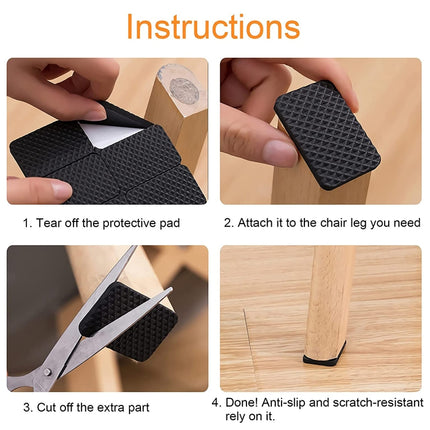 Instructions

1. Tear off the protective pad

2. Attach it to the chair leg you need

3. Cut off the extra part

4. Done! Anti-slip and scratch-resistant rely on it.