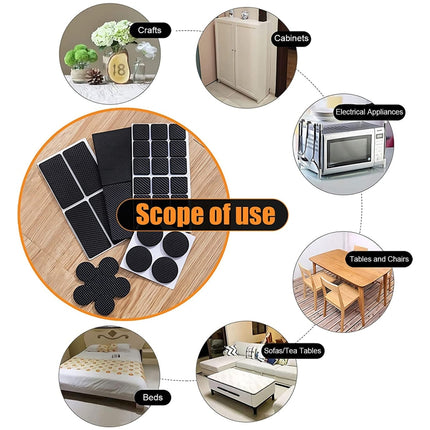 Crafts

18

Cabinets

Electrical Appliances

Scope of use

Tables and Chairs

Sofas/Tea Tables

Beds