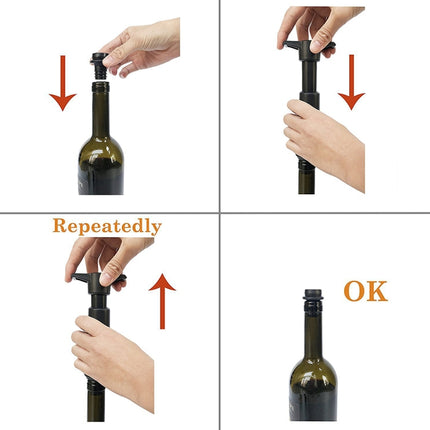 Repeatedly

OK