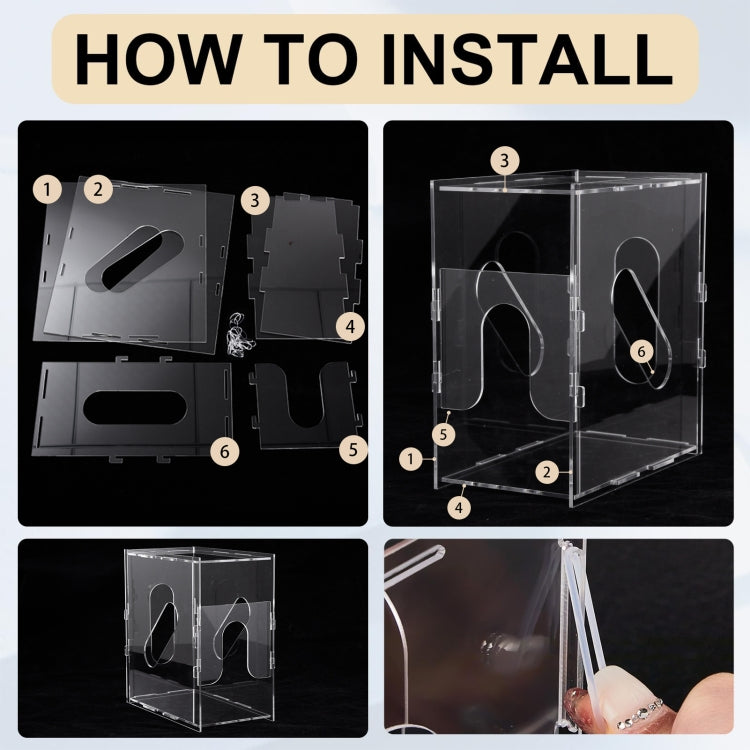 HOW TO INSTALL

1 2 3 4 6 5

3 6 5 1 2 4