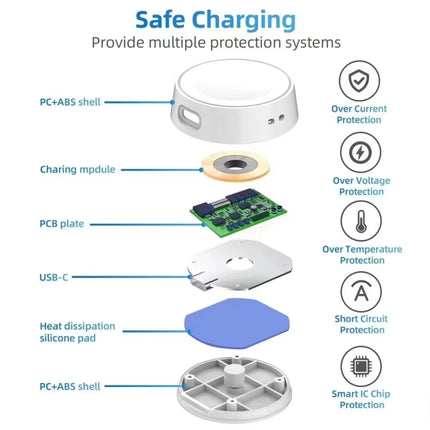 Safe Charging
Provide multiple protection systems

PC+ABS shell

Charing mpdule

PCB plate

USB-C

Heat dissipation silicone pad

PC+ABS shell

Over Current Protection

Over Voltage Protection

Over Temperature Protection

Short Circuit Protection

Smart IC Chip Protection