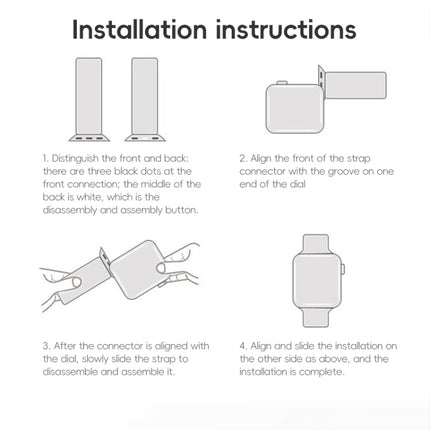 Installation instructions

1. Distinguish the front and back: there are three black dots at the front connection; the middle of the back is white, which is the disassembly and assembly button.

2. Align the front of the strap connector with the groove on one end of the dial

3. After the connector is aligned with the dial, slowly slide the strap to disassemble and assemble it.

4. Align and slide the installation on the other side as above, and the installation is complete.