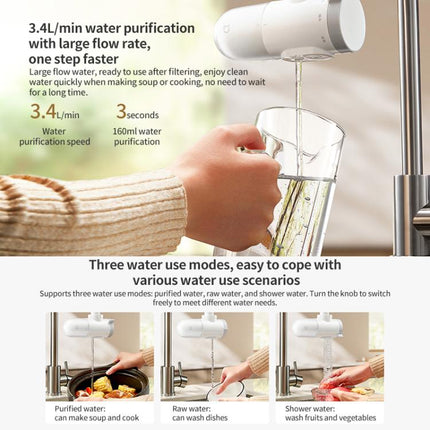 3.4L/min water purification with large flow rate, one step faster

Large flow water, ready to use after filtering, enjoy clean water quickly when making soup or cooking, no need to wait for a long time.

3.4L/min
Water purification speed

3seconds
160ml water purification

Three water use modes, easy to cope with various water use scenarios

Supports three water use modes: purified water, raw water, and shower water. Turn the knob to switch freely to meet different water needs.

Purified water: can make soup and cook

Raw water: can wash dishes

Shower water: wash fruits and vegetables