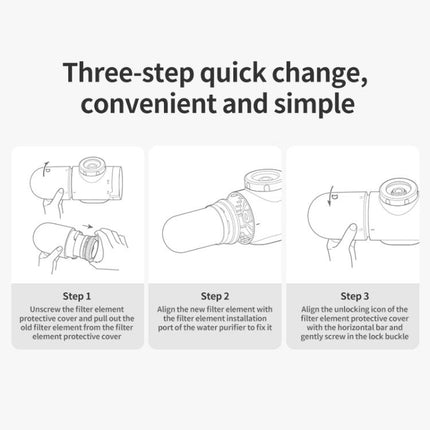 Three-step quick change, convenient and simple

Step 1
Unscrew the filter element protective cover and pull out the old filter element from the filter element protective cover

Step 2
Align the new filter element with the filter element installation port of the water purifier to fix it

Step 3
Align the unlocking icon of the filter element protective cover with the horizontal bar and gently screw in the lock buckle