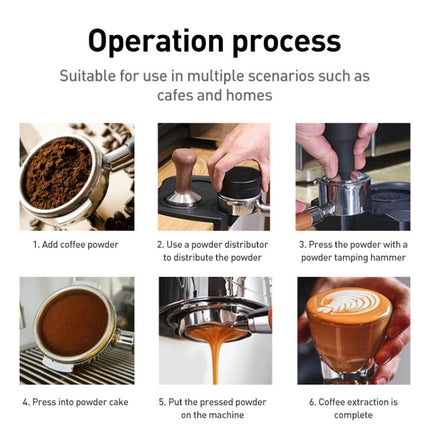 Operation process

Suitable for use in multiple scenarios such as cafes and homes

1. Add coffee powder

2. Use a powder distributor to distribute the powder

3. Press the powder with a powder tamping hammer

4. Press into powder cake

5. Put the pressed powder on the machine

6. Coffee extraction is complete