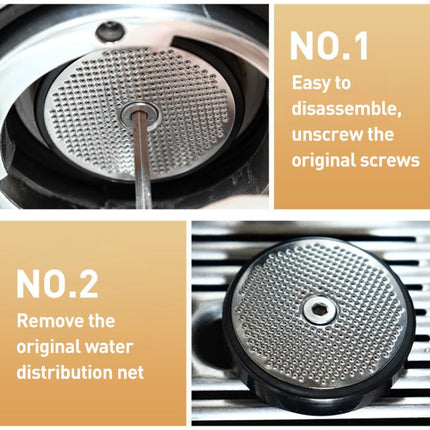 NO.1

Easy to disassemble, unscrew the original screws

NO.2

Remove the original water distribution net