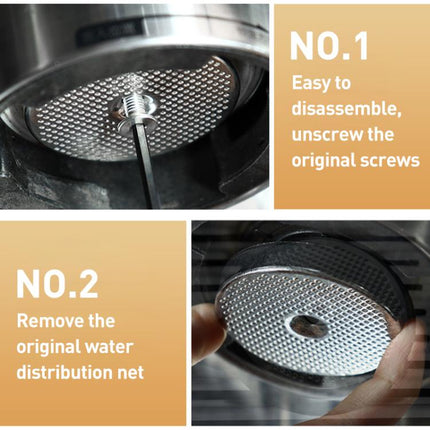 NO.1
Easy to disassemble, unscrew the original screws

NO.2
Remove the original water distribution net