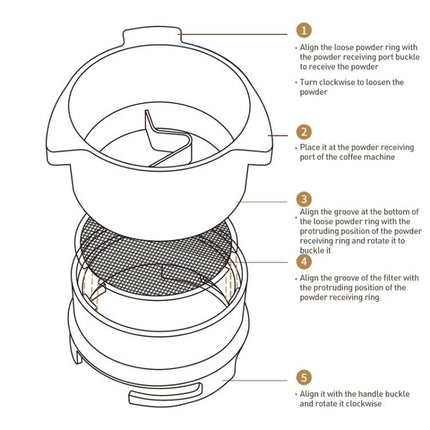 1

· Align the loose powder ring with the powder receiving port buckle to receive the powder

· Turn clockwise to loosen the powder

2

· Place it at the powder receiving port of the coffee machine

3

· Align the groove at the bottom of the loose powder ring with the protruding position of the powder receiving ring and rotate it to buckle it

4

· Align the groove of the filter with the protruding position of the powder receiving ring

5

· Align it with the handle buckle and rotate it clockwise