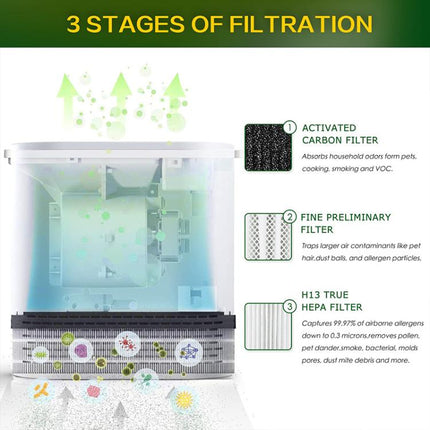 3 STAGES OF FILTRATION

1 ACTIVATED CARBON FILTER

Absorbs household odors form pets, cooking, smoking and VOC.

2 FINE PRELIMINARY FILTER

Traps larger air contaminants like pet hair,dust balls, and allergen particles.

3 H13 TRUE HEPA FILTER

Captures 99.97% of airborne allergens down to 0.3 microns,removes pollen, pet dander,smoke, bacterial, molds pores, dust mite debris and more.