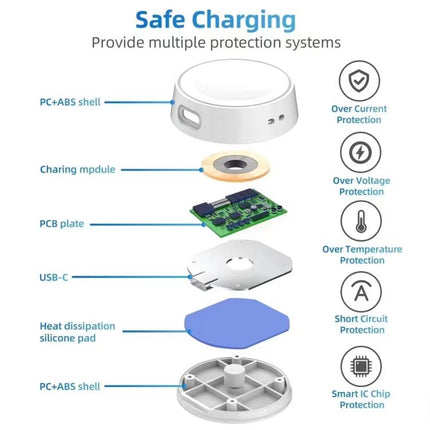 Safe Charging
Provide multiple protection systems

PC+ABS shell

Charing mpdule

PCB plate

USB-C

Heat dissipation silicone pad

PC+ABS shell

Over Current Protection

Over Voltage Protection

Over Temperature Protection

Short Circuit Protection

Smart IC Chip Protection