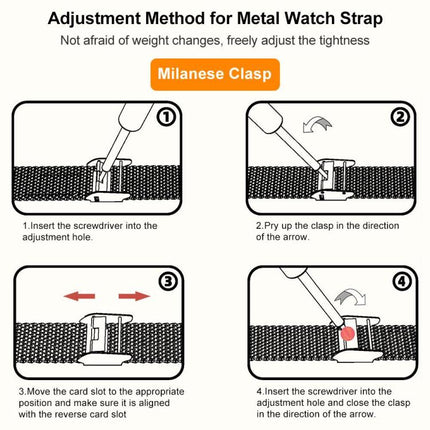 Adjustment Method for Metal Watch Strap

Not afraid of weight changes, freely adjust the tightness

Milanese Clasp

①

1.Insert the screwdriver into the adjustment hole.

②

2.Pry up the clasp in the direction of the arrow.

③

3.Move the card slot to the appropriate position and make sure it is aligned with the reverse card slot

④

4.Insert the screwdriver into the adjustment hole and close the clasp in the direction of the arrow.