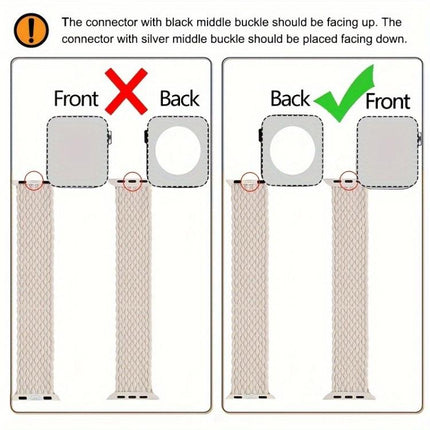 The connector with black middle buckle should be facing up. The connector with silver middle buckle should be placed facing down.

Front Back

Back Front