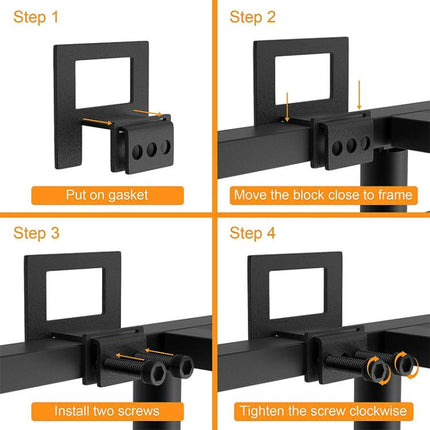 Step 1

Put on gasket

Step 2

Move the block close to frame

Step 3

Install two screws

Step 4

Tighten the screw clockwise