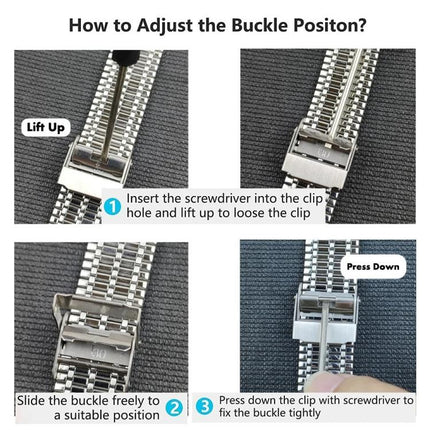 How to Adjust the Buckle Positon?

Lift Up

1 Insert the screwdriver into the clip hole and lift up to loose the clip

Press Down

Slide the buckle freely to a suitable position 2

3 Press down the clip with screwdriver to fix the buckle tightly