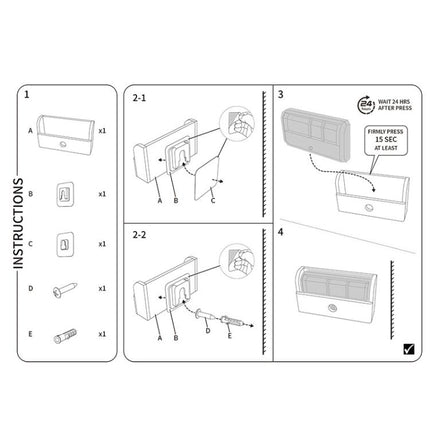 INSTRUCTIONS

1

A x1

B x1

C x1

D x1

E x1

2-1

A B C

2-2

A B D E

3

24 hours WAIT 24 HRS AFTER PRESS

FIRMLY PRESS 15 SEC AT LEAST

4