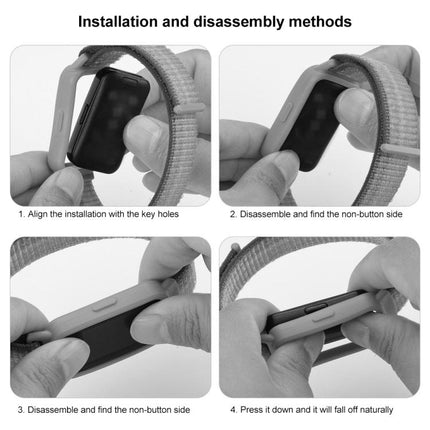 Installation and disassembly methods

1. Align the installation with the key holes

2. Disassemble and find the non-button side

3. Disassemble and find the non-button side

4. Press it down and it will fall off naturally