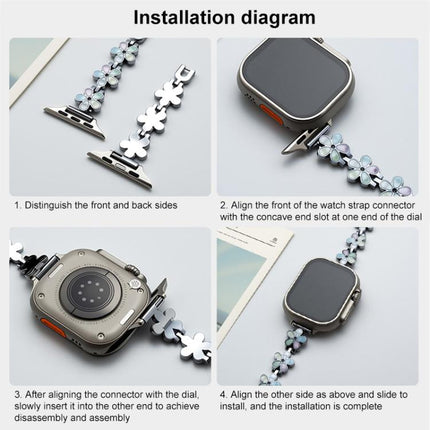 Installation diagram

1. Distinguish the front and back sides

2. Align the front of the watch strap connector with the concave end slot at one end of the dial

3. After aligning the connector with the dial, slowly insert it into the other end to achieve disassembly and assembly

4. Align the other side as above and slide to install, and the installation is complete