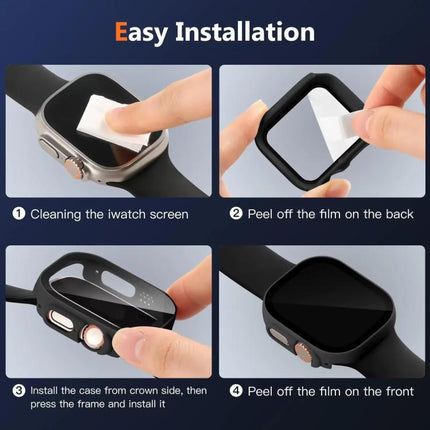 Easy Installation

① Cleaning the iwatch screen

② Peel off the film on the back

③ Install the case from crown side, then press the frame and install it

④ Peel off the film on the front