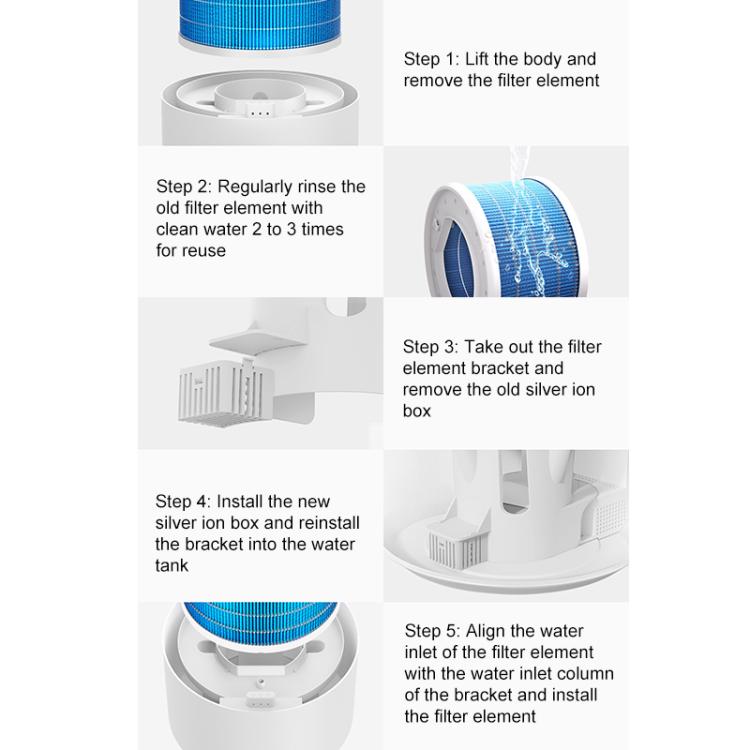 Step 1: Lift the body and remove the filter element

Step 2: Regularly rinse the old filter element with clean water 2 to 3 times for reuse

Step 3: Take out the filter element bracket and remove the old silver ion box

Step 4: Install the new silver ion box and reinstall the bracket into the water tank

Step 5: Align the water inlet of the filter element with the water inlet column of the bracket and install the filter element