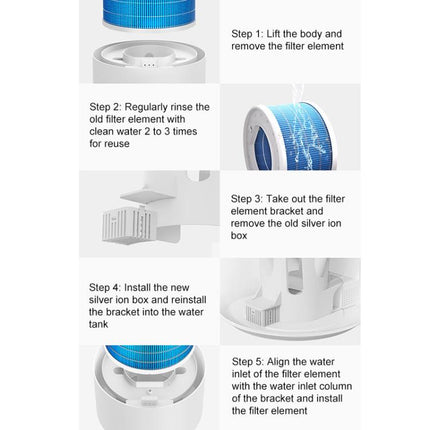 Step 1: Lift the body and remove the filter element

Step 2: Regularly rinse the old filter element with clean water 2 to 3 times for reuse

Step 3: Take out the filter element bracket and remove the old silver ion box

Step 4: Install the new silver ion box and reinstall the bracket into the water tank

Step 5: Align the water inlet of the filter element with the water inlet column of the bracket and install the filter element