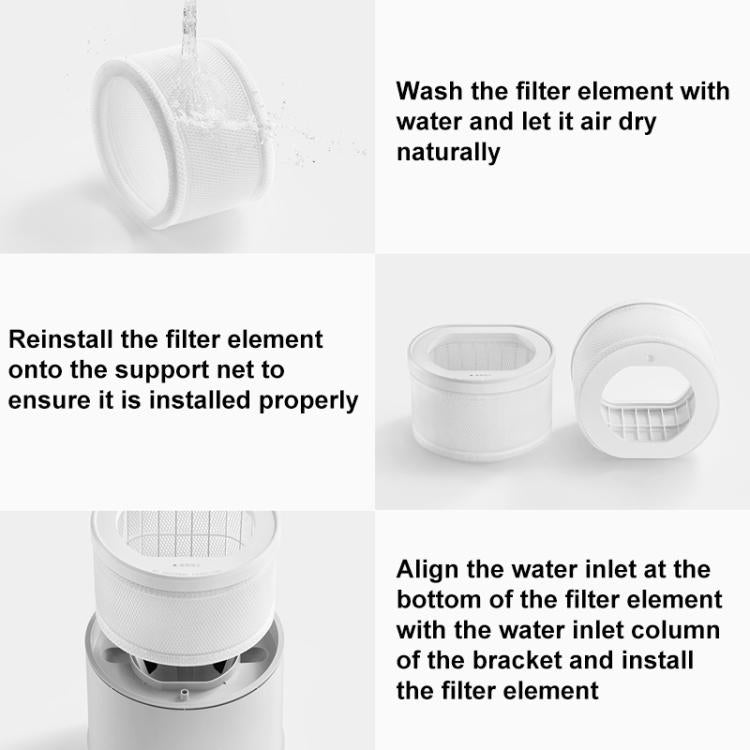 Wash the filter element with water and let it air dry naturally

Reinstall the filter element onto the support net to ensure it is installed properly

Align the water inlet at the bottom of the filter element with the water inlet column of the bracket and install the filter element