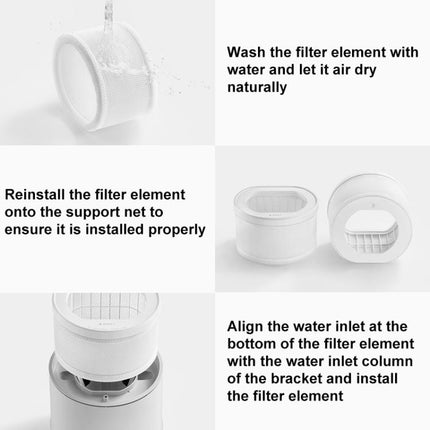 Wash the filter element with water and let it air dry naturally

Reinstall the filter element onto the support net to ensure it is installed properly

Align the water inlet at the bottom of the filter element with the water inlet column of the bracket and install the filter element