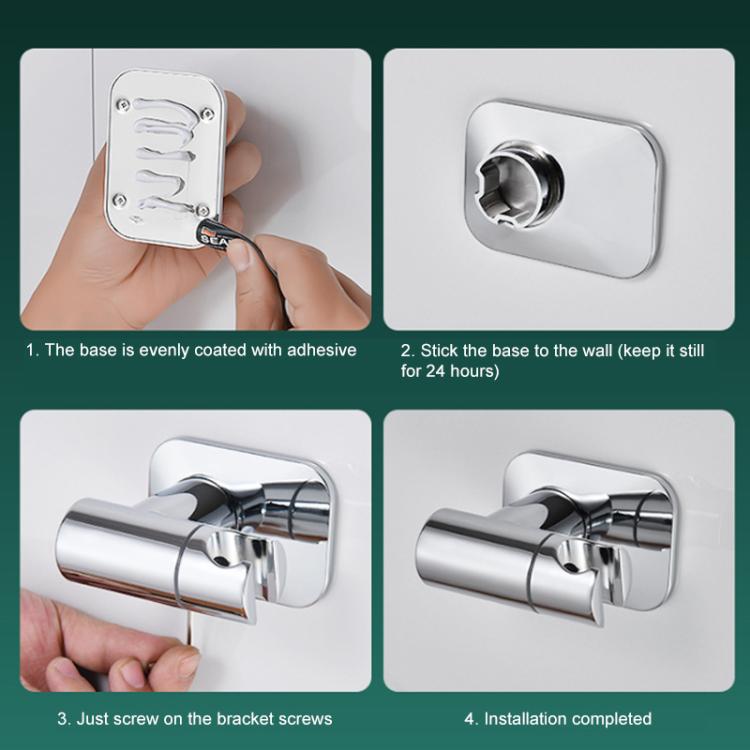 SEA

1. The base is evenly coated with adhesive

2. Stick the base to the wall (keep it still for 24 hours)

3. Just screw on the bracket screws

4. Installation completed