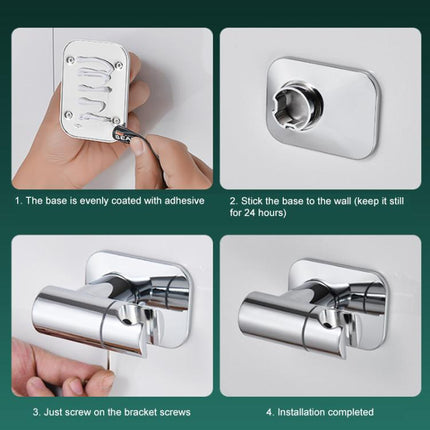 1. The base is evenly coated with adhesive

2. Stick the base to the wall (keep it still for 24 hours)

3. Just screw on the bracket screws

4. Installation completed