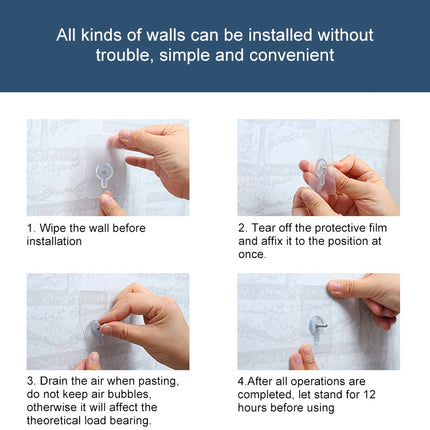 All kinds of walls can be installed without trouble, simple and convenient

1. Wipe the wall before installation

2. Tear off the protective film and affix it to the position at once.

3. Drain the air when pasting, do not keep air bubbles, otherwise it will affect the theoretical load bearing.

4.After all operations are completed, let stand for 12 hours before using