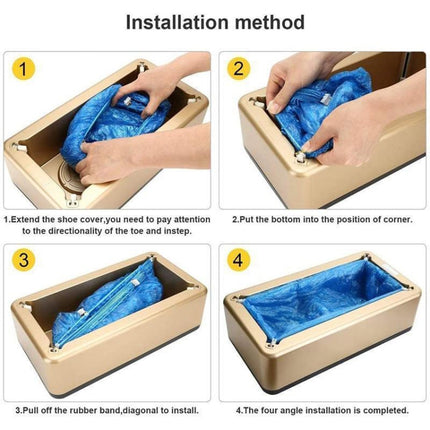 Installation method

1

1.Extend the shoe cover,you need to pay attention to the directionality of the toe and instep.

2

2.Put the bottom into the position of corner.

3

3.Pull off the rubber band,diagonal to install.

4

4.The four angle installation is completed.