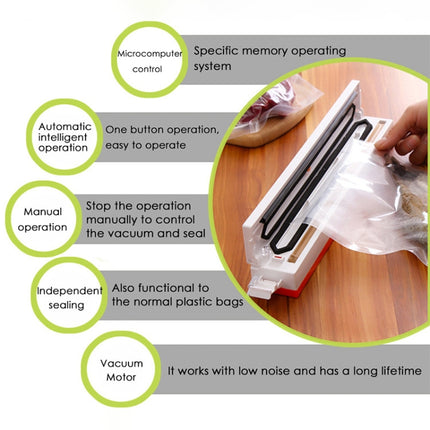 Microcomputer control

Specific memory operating system

Automatic intelligent operation

One button operation, easy to operate

Manual operation

Stop the operation manually to control the vacuum and seal

Independent sealing

Also functional to the normal plastic bags

Vacuum Motor

It works with low noise and has a long lifetime