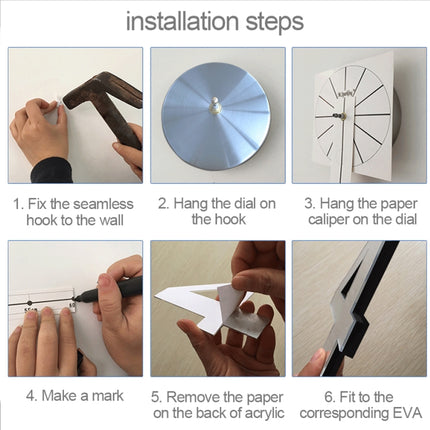 installation steps

1. Fix the seamless hook to the wall

2. Hang the dial on the hook

3. Hang the paper caliper on the dial

4. Make a mark

5. Remove the paper on the back of acrylic

6. Fit to the corresponding EVA