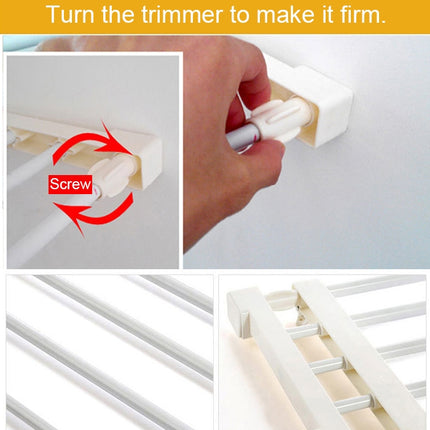 Turn the trimmer to make it firm.

Screw