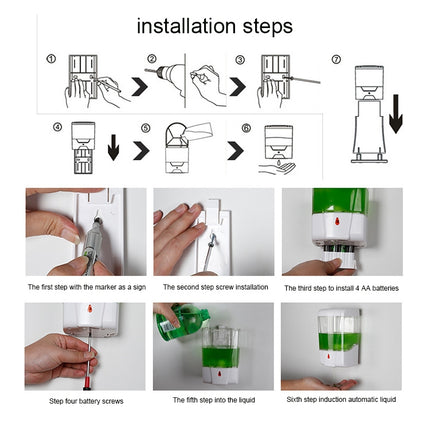 installation steps

①

②

③

⑦

④

⑤

⑥

The first step with the marker as a sign

The second step screw installation

The third step to install 4 AA batteries

Step four battery screws

The fifth step into the liquid

Sixth step induction automatic liquid