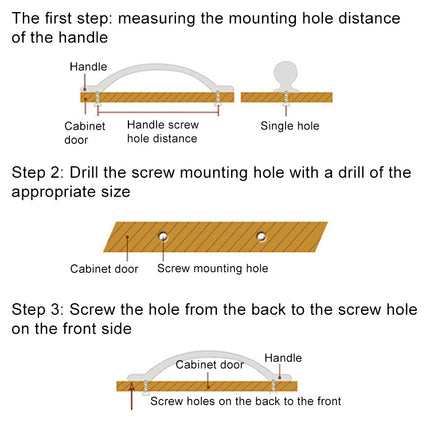 The first step: measuring the mounting hole distance of the handle

Handle

Cabinet door

Handle screw hole distance

Single hole

Step 2: Drill the screw mounting hole with a drill of the appropriate size

Cabinet door

Screw mounting hole

Step 3: Screw the hole from the back to the screw hole on the front side

Cabinet door

Handle

Screw holes on the back to the front