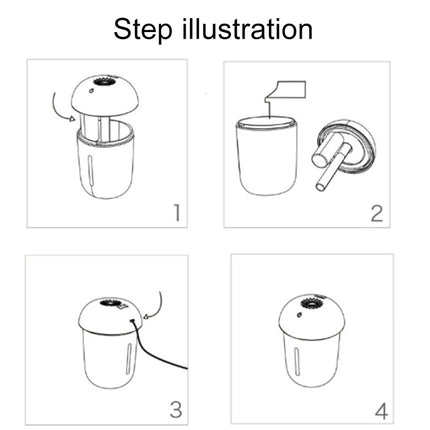 Step illustration

1

2

3

4