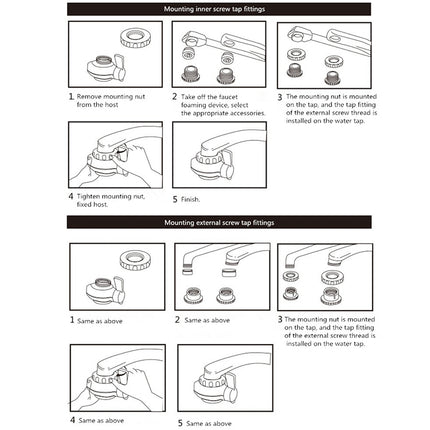 Mounting inner screw tap fittings

1 Remove mounting nut from the host

2 Take off the faucet foaming device, select the appropriate accessories.

3 The mounting nut is mounted on the tap, and the tap fitting of the external screw thread is installed on the water tap.

4 Tighten mounting nut, fixed host.

5 Finish.

Mounting external screw tap fittings

1 Same as above

2 Same as above

3 The mounting nut is mounted on the tap, and the tap fitting of the external screw thread is installed on the water tap.

4 Same as above

5 Same as above