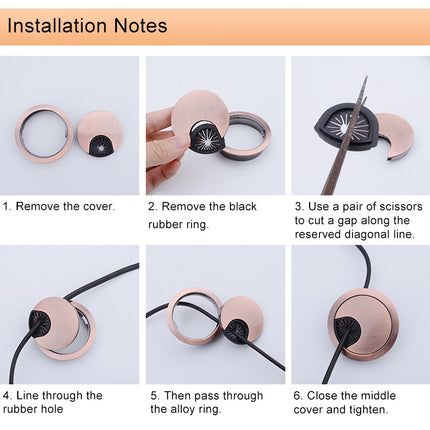 Installation Notes

1. Remove the cover.

2. Remove the black rubber ring.

3. Use a pair of scissors to cut a gap along the reserved diagonal line.

4. Line through the rubber hole

5. Then pass through the alloy ring.

6. Close the middle cover and tighten.